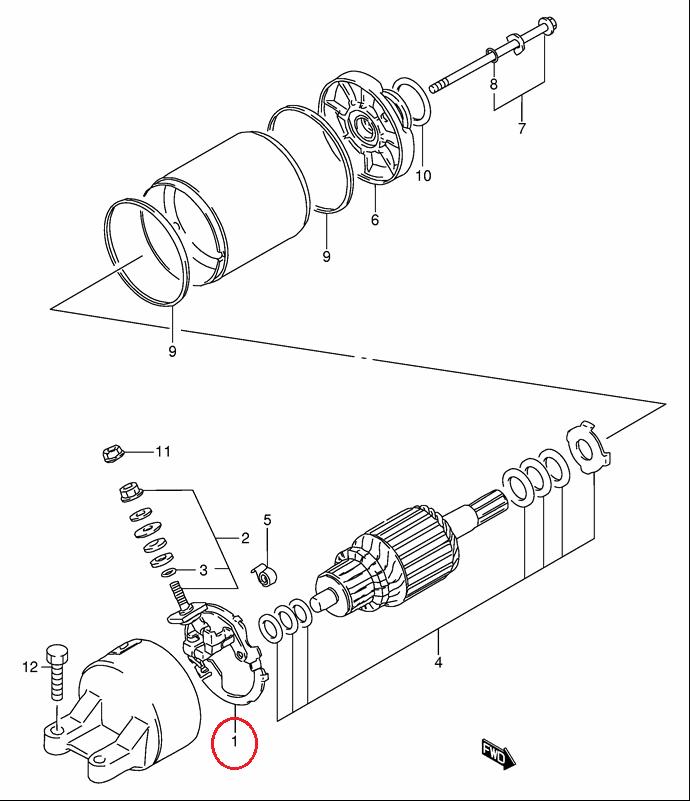 8
7
10
6
9
9
11
2
5
3
4
12
1
FWD