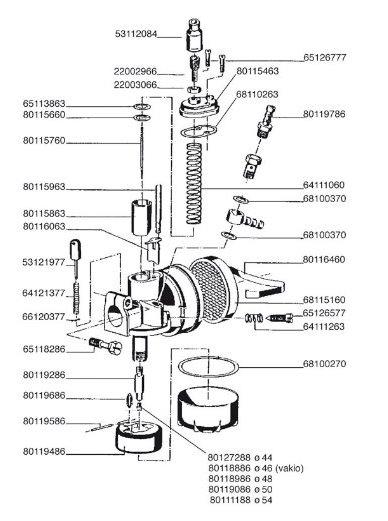 53112084
65126777
22002966
80115463
22003066
68110263
65113863
80115660
80119786
80115760
80115963
64111060
68100370
80115863
80116063
68100370
80116460
53121977
64121377
68115160
66120377
65126577
64111263
65118286
68100270
80119286
80119686
80119586
80119486
80127288 ø 44
80118886 ø 46 (vakio)
80118986 ø 48
80119086 ø 50
80111188 ø 54